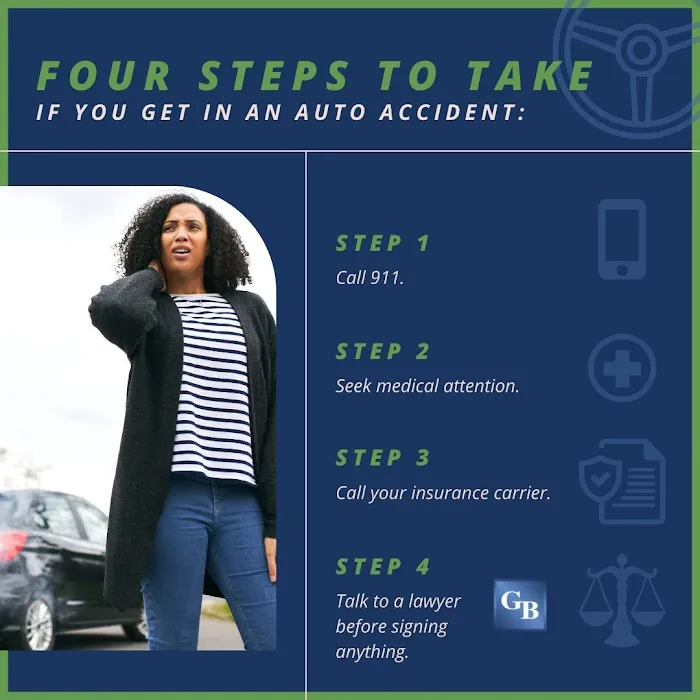 FOUR STEPS TO TAKE
IF YOU GET IN AN AUTO ACCIDENT:

STEP 1
Call 911.

STEP 2
Seek medical attention.

STEP 3
Call your insurance carrier.

STEP 4
Talk to a lawyer before signing anything.

GB