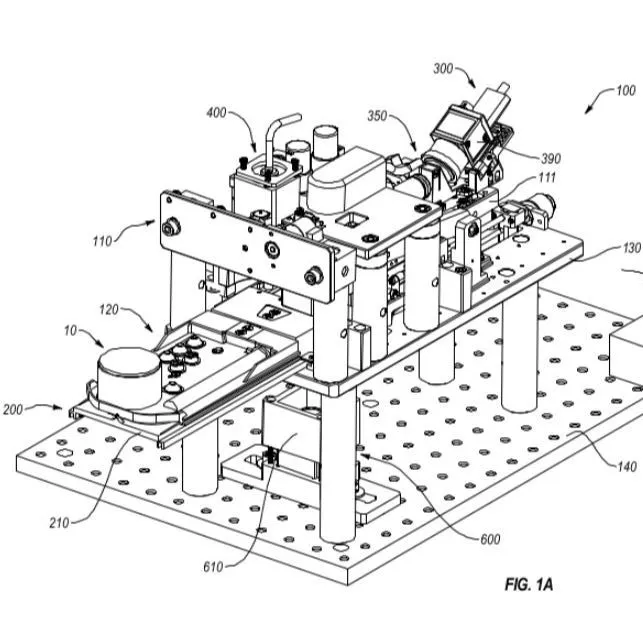 300
100
400
350
390
111
110
130
120
10
200
140
210
600
610
FIG. 1A